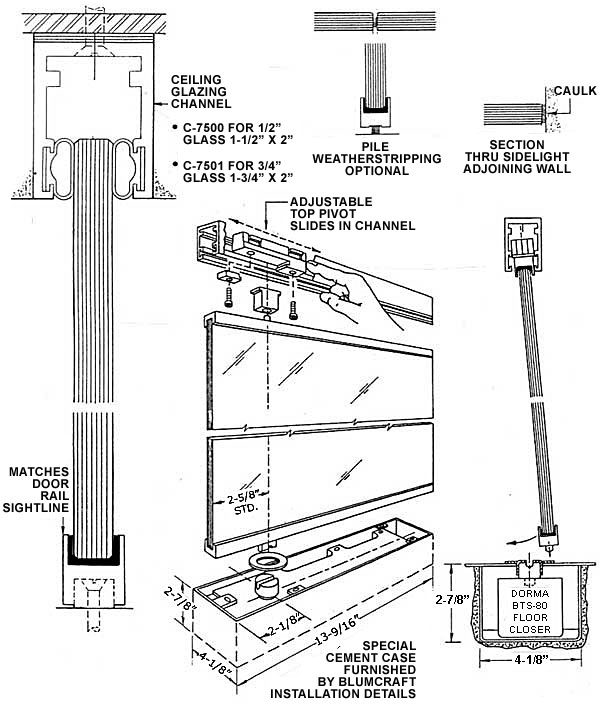 CEILING GLAZING CHANNEL

• C-7500 FOR 1/2" GLASS 1-1/2" X 2"

• C-7501 FOR 3/4" GLASS 1-3/4" X 2"

PILE WEATHERSTRIPPING OPTIONAL

CAULK

SECTION THRU SIDELIGHT ADJOINING WALL

ADJUSTABLE TOP PIVOT SLIDES IN CHANNEL

MATCHES DOOR RAIL SIGHTLINE

2-5/8" STD.

2-7/8"

2-1/8"

13-9/16"

4-1/8"

SPECIAL CEMENT CASE FURNISHED BY BLUMCRAFT INSTALLATION DETAILS

DORMA BTS-80 FLOOR CLOSER

2-7/8"

4-1/8"