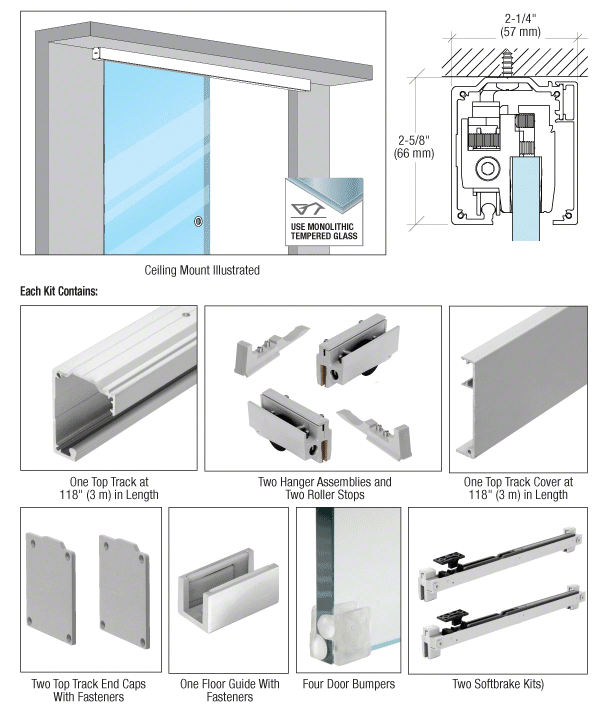 USE MONOLITHIC TEMPERED GLASS

Ceiling Mount Illustrated

2-1/4" (57 mm)

2-5/8" (66 mm)

Each Kit Contains:

One Top Track at 118" (3 m) in Length

Two Hanger Assemblies and Two Roller Stops

One Top Track Cover at 118" (3 m) in Length

Two Top Track End Caps With Fasteners

One Floor Guide With Fasteners

Four Door Bumpers

Two Softbrake Kits)