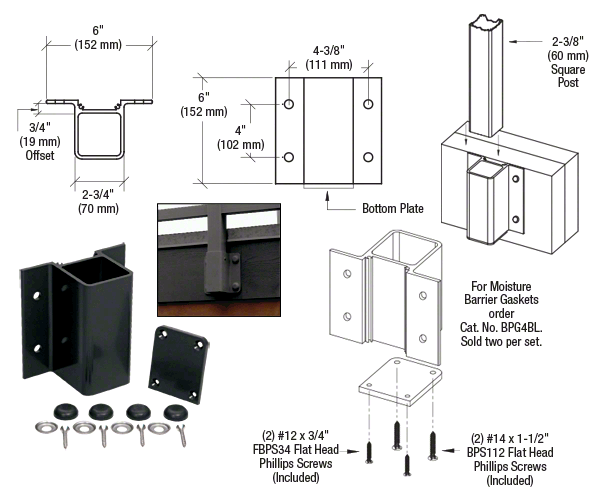 6"
(152 mm)

3/4"
(19 mm)
Offset

2-3/4"
(70 mm)

4-3/8"
(111 mm)

6"
(152 mm)

4"
(102 mm)

Bottom Plate

2-3/8"
(60 mm)
Square
Post

For Moisture
Barrier Gaskets
order
Cat. No. BPG4BL.
Sold two per set.

(2) #12 x 3/4"
FBPS34 Flat Head
Phillips Screws
(Included)

(2) #14 x 1-1/2"
BPS112 Flat Head
Phillips Screws
(Included)