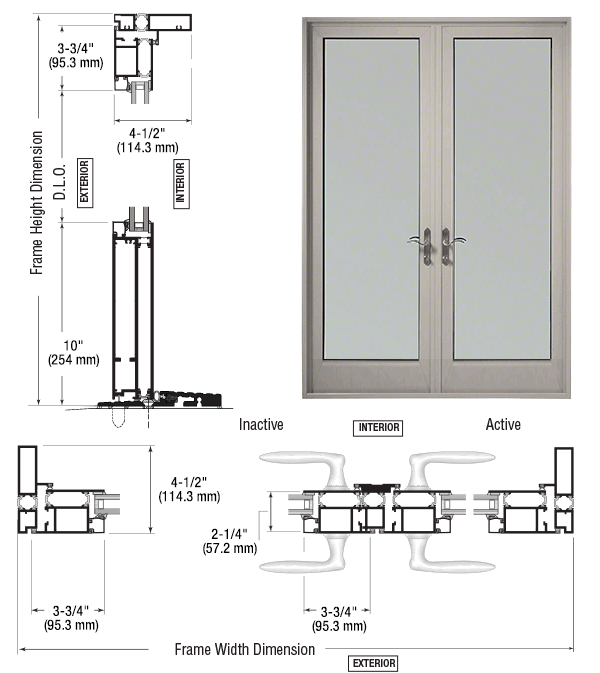 3-3/4"
(95.3 mm)

4-1/2"
(114.3 mm)

Frame Height Dimension

D.L.O.

EXTERIOR

INTERIOR

10"
(254 mm)

Inactive

INTERIOR

Active

4-1/2"
(114.3 mm)

2-1/4"
(57.2 mm)

3-3/4"
(95.3 mm)

3-3/4"
(95.3 mm)

Frame Width Dimension

EXTERIOR