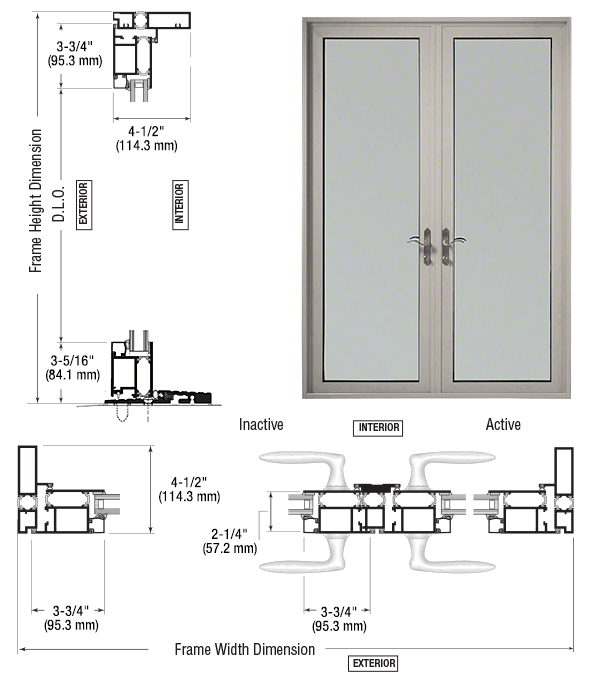 3-3/4"
(95.3 mm)

4-1/2"
(114.3 mm)

Frame Height Dimension

D.L.O.

EXTERIOR

INTERIOR

3-5/16"
(84.1 mm)

Inactive

INTERIOR

Active

4-1/2"
(114.3 mm)

2-1/4"
(57.2 mm)

3-3/4"
(95.3 mm)

3-3/4"
(95.3 mm)

Frame Width Dimension

EXTERIOR