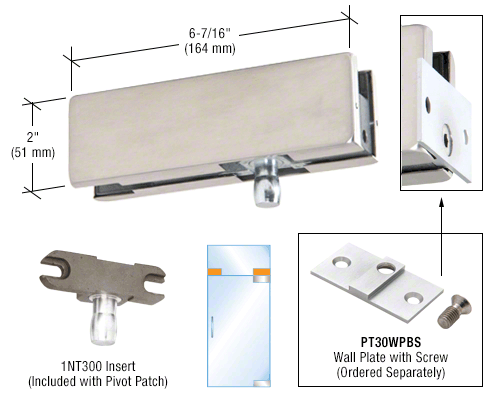 6-7/16"
(164 mm)

2"
(51 mm)

1NT300 Insert
(Included with Pivot Patch)

PT30WPBS
Wall Plate with Screw
(Ordered Separately)