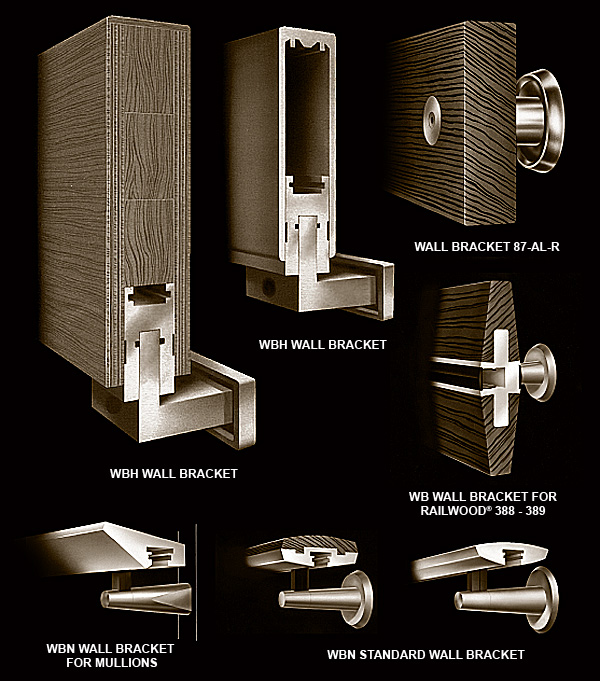 WBH WALL BRACKET

WBH WALL BRACKET

WALL BRACKET 87-AL-R

WB WALL BRACKET FOR RAILWOOD® 388 - 389

WBN WALL BRACKET FOR MULLIONS

WBN STANDARD WALL BRACKET