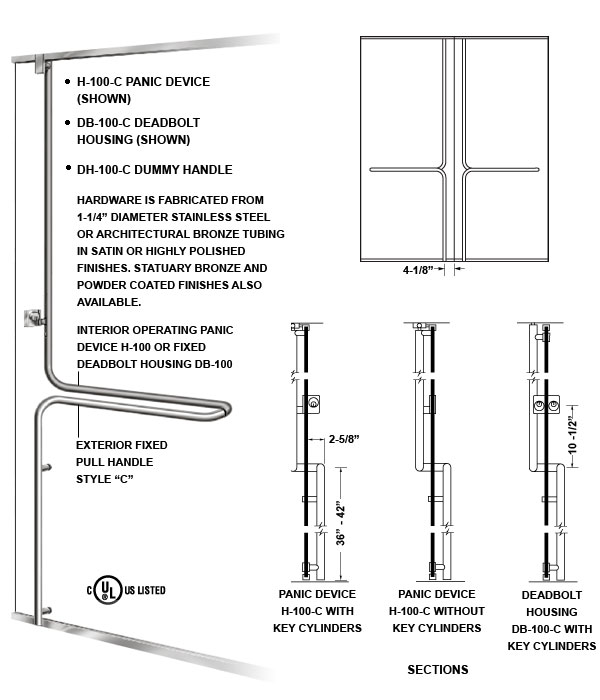 • H-100-C PANIC DEVICE (SHOWN)

• DB-100-C DEADBOLT HOUSING (SHOWN)

• DH-100-C DUMMY HANDLE

HARDWARE IS FABRICATED FROM 1-1/4" DIAMETER STAINLESS STEEL OR ARCHITECTURAL BRONZE TUBING IN SATIN OR HIGHLY POLISHED FINISHES. STATUARY BRONZE AND POWDER COATED FINISHES ALSO AVAILABLE.

INTERIOR OPERATING PANIC DEVICE H-100 OR FIXED DEADBOLT HOUSING DB-100

EXTERIOR FIXED PULL HANDLE STYLE "C"

C UL US LISTED

4-1/8"

2-5/8"

36" - 42"

10 -1/2"

PANIC DEVICE H-100-C WITH KEY CYLINDERS

PANIC DEVICE H-100-C WITHOUT KEY CYLINDERS

DEADBOLT HOUSING DB-100-C WITH KEY CYLINDERS

SECTIONS